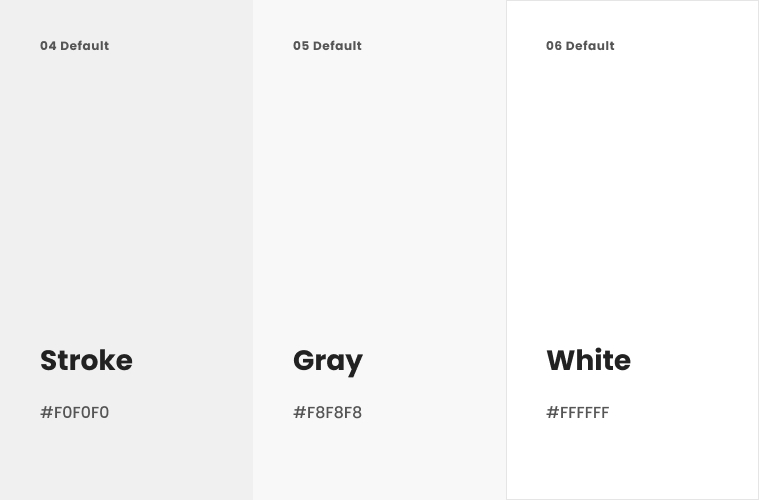 04 Default

Stroke

#F0F0F0

05 Default

Gray

#F8F8F8

06 Default

White

#FFFFFF